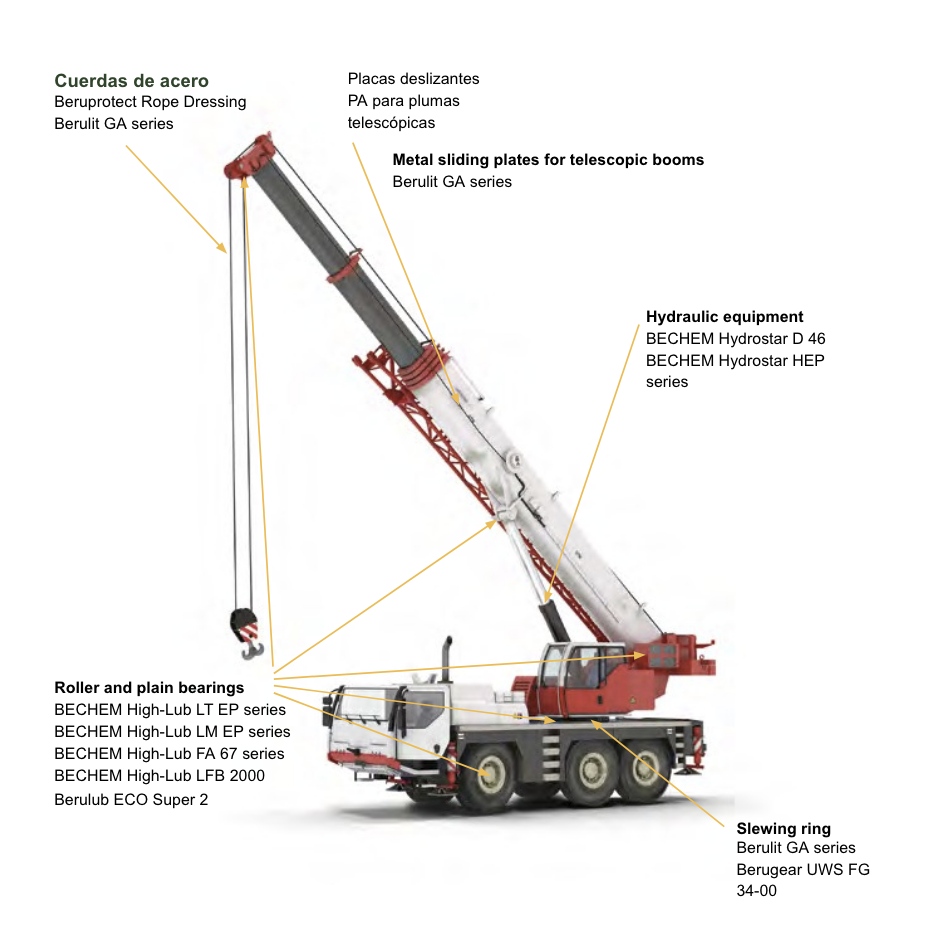 Cuerdas de acero
Beruprotect Rope Dressing
Berulit GA series

Placas deslizantes
PA para plumas
telescópicas

Metal sliding plates for telescopic booms
Berulit GA series

Hydraulic equipment
BECHEM Hydrostar D 46
BECHEM Hydrostar HEP series

Roller and plain bearings
BECHEM High-Lub LT EP series
BECHEM High-Lub LM EP series
BECHEM High-Lub FA 67 series
BECHEM High-Lub LFB 2000
Berulub ECO Super 2

Slewing ring
Berulit GA series
Berugear UWS FG 34-00